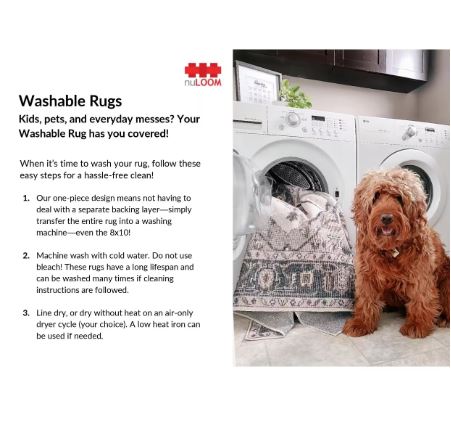 nuLOOM

Washable Rugs

Kids, pets, and everyday messes? Your Washable Rug has you covered!

When it's time to wash your rug, follow these easy steps for a hassle-free clean!

1. Our one-piece design means not having to deal with a separate backing layer—simply transfer the entire rug into a washing machine—even the 8x10!

2. Machine wash with cold water. Do not use bleach! These rugs have a long lifespan and can be washed many times if cleaning instructions are followed.

3. Line dry, or dry without heat on an air-only dryer cycle (your choice). A low heat iron can be used if needed.